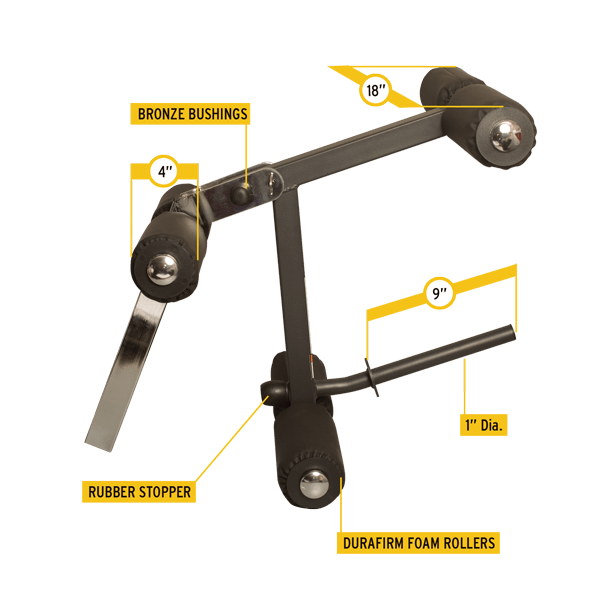 18"

BRONZE BUSHINGS

4"

9"

1" Dia.

RUBBER STOPPER

DURAFIRM FOAM ROLLERS